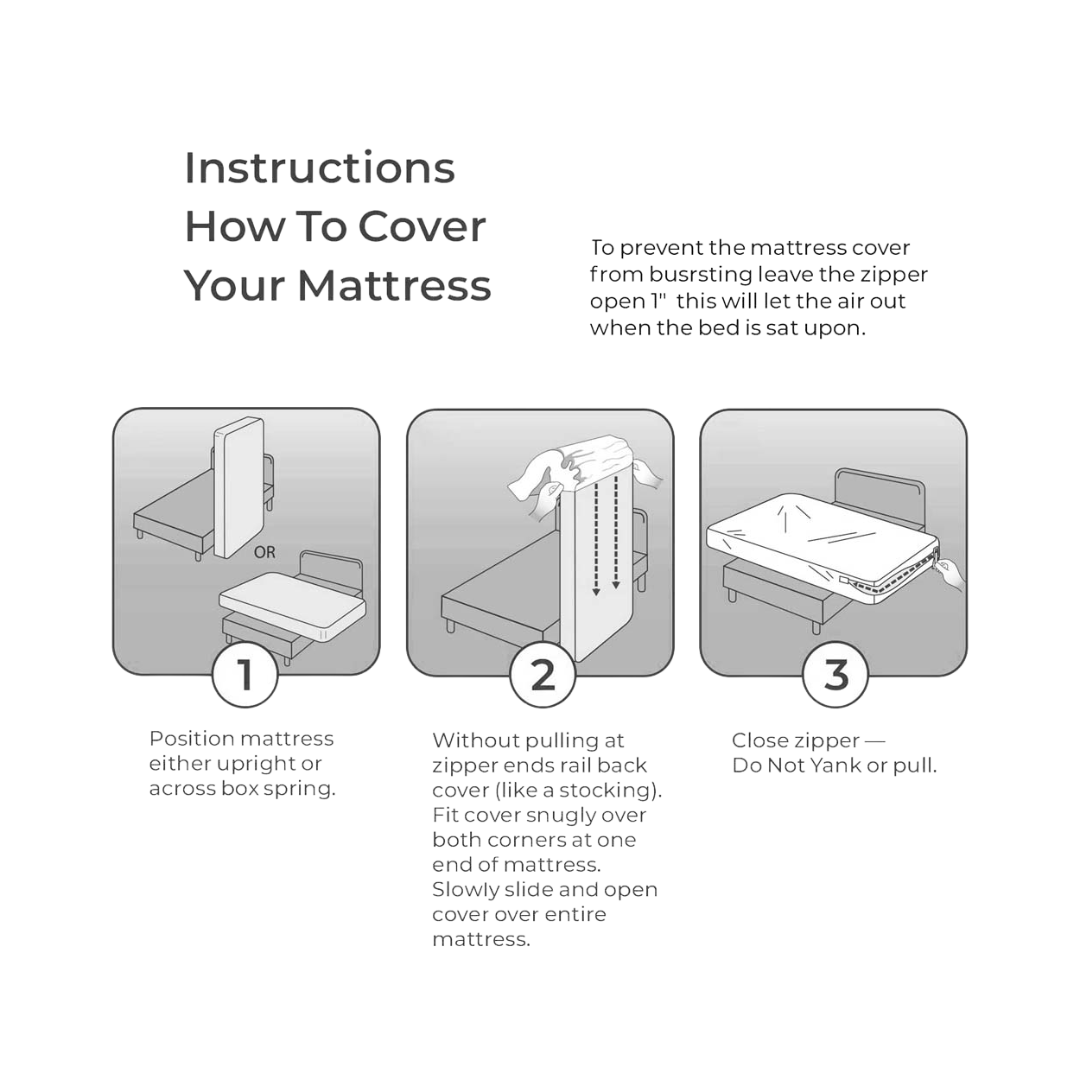 Instructions How To Cover Your Mattress

To prevent the mattress cover from busrsting leave the zipper open 1" this will let the air out when the bed is sat upon.

OR

1

Position mattress either upright or across box spring.

2

Without pulling at zipper ends rail back cover (like a stocking). Fit cover snugly over both corners at one end of mattress. Slowly slide and open cover over entire mattress.

3

Close zipper — Do Not Yank or pull.